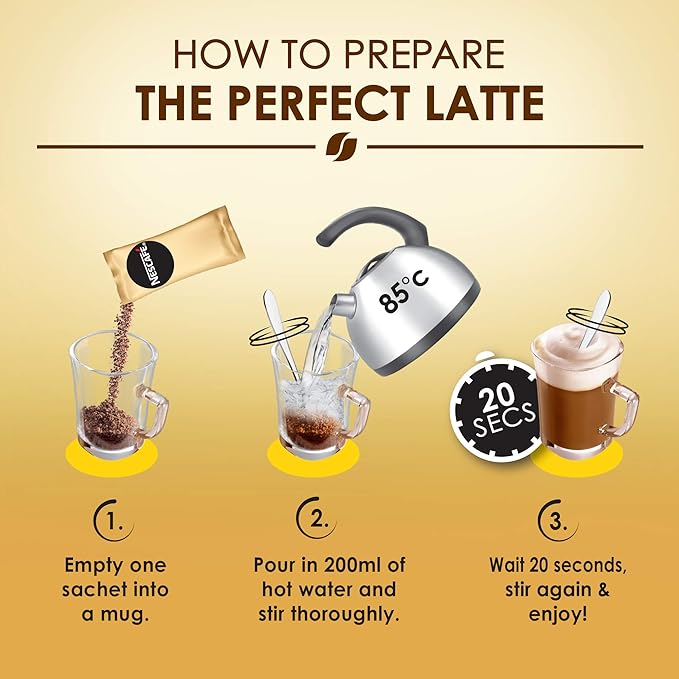 HOW TO PREPARE
THE PERFECT LATTE

NESCAFÉ

85°C

20 SECS

1.
Empty one sachet into a mug.

2.
Pour in 200ml of hot water and stir thoroughly.

3.
Wait 20 seconds, stir again & enjoy!